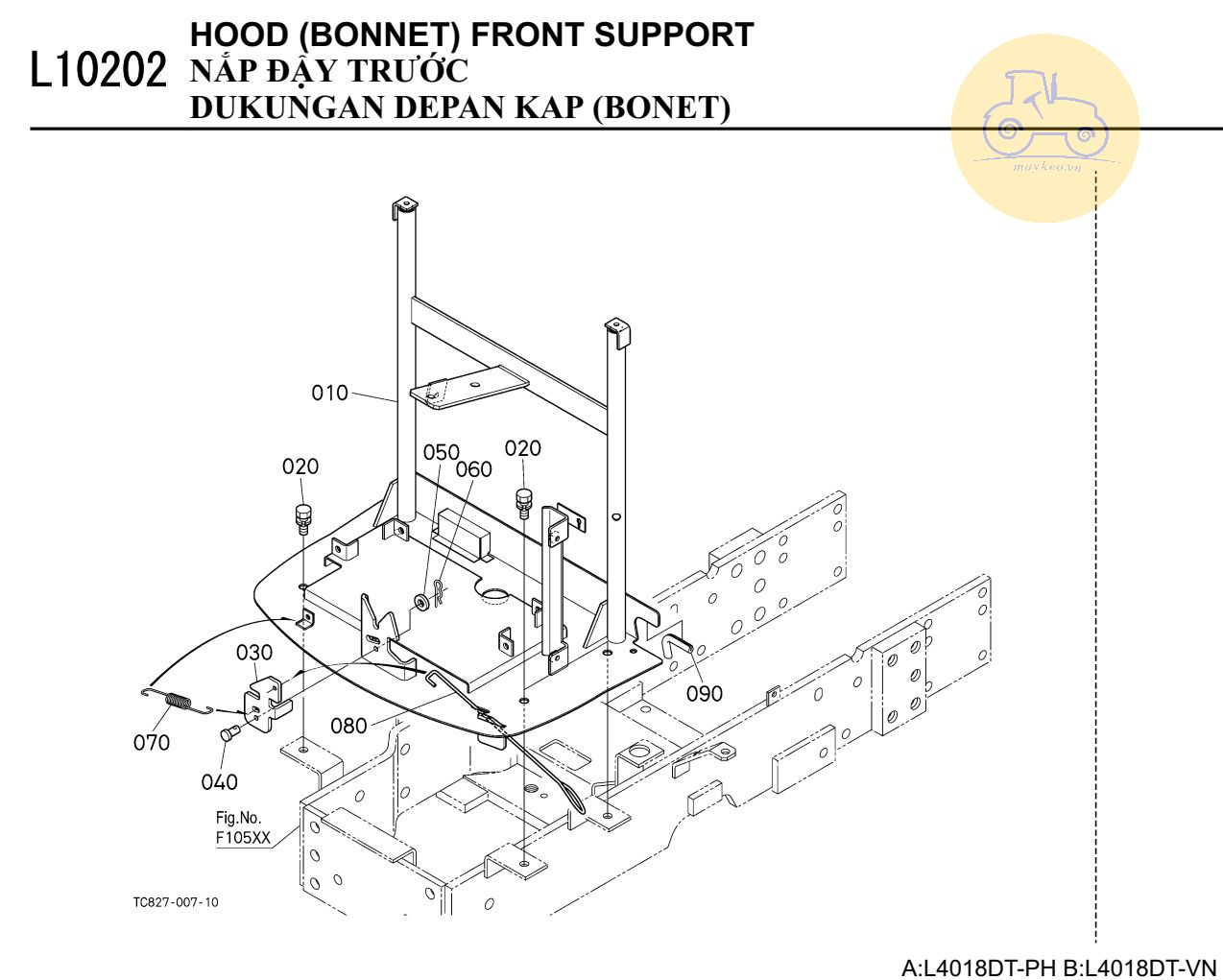 L10202 HOOD (BONNET) FRONT SUPPORT
NẮP ĐẬY TRƯỚC
DUKUNGAN DEPAN KAP (BONET)

maykeo.vn

010
020
050
060
020
030
070
040
080
090
Fig.No.
F105XX
TC827-007-10

A:L4018DT-PH B:L4018DT-VN